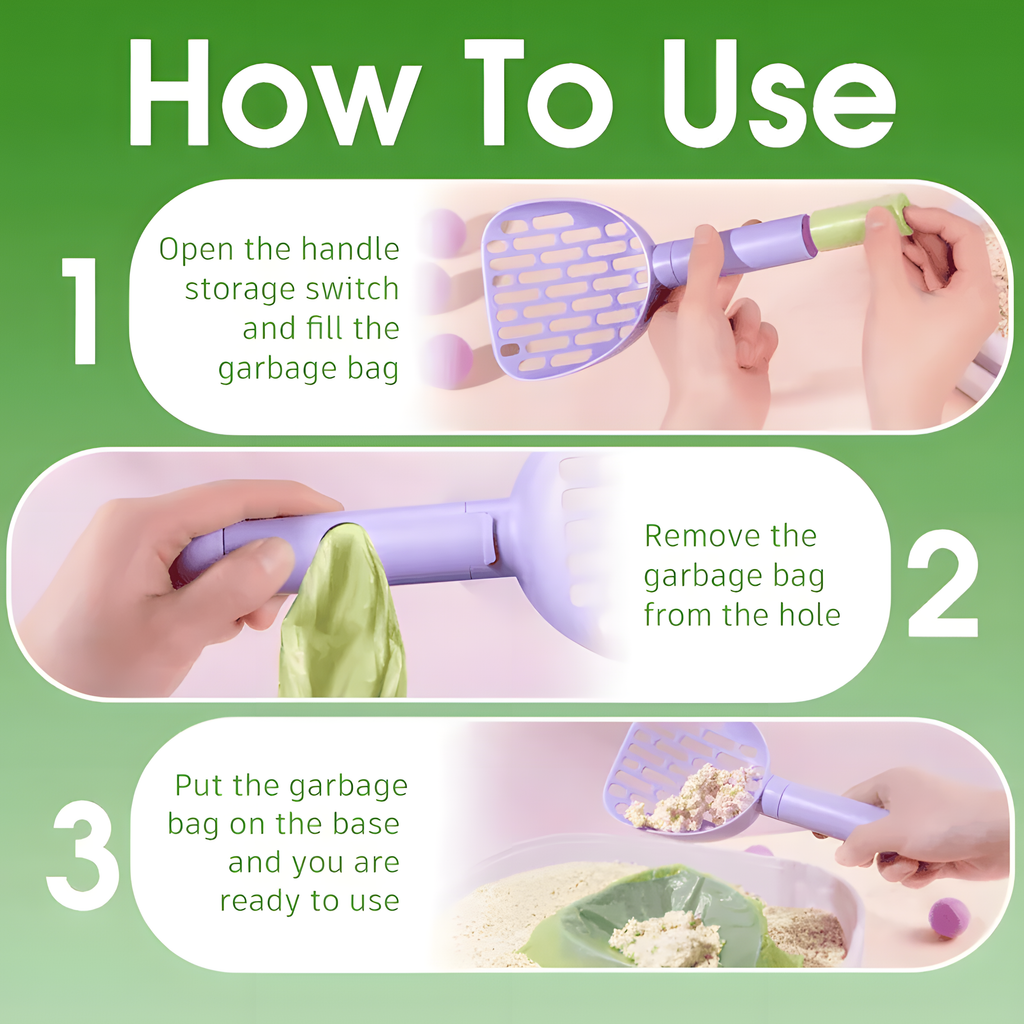 How To Use

1

Open the handle storage switch and fill the garbage bag

Remove the garbage bag from the hole

2

3

Put the garbage bag on the base and you are ready to use